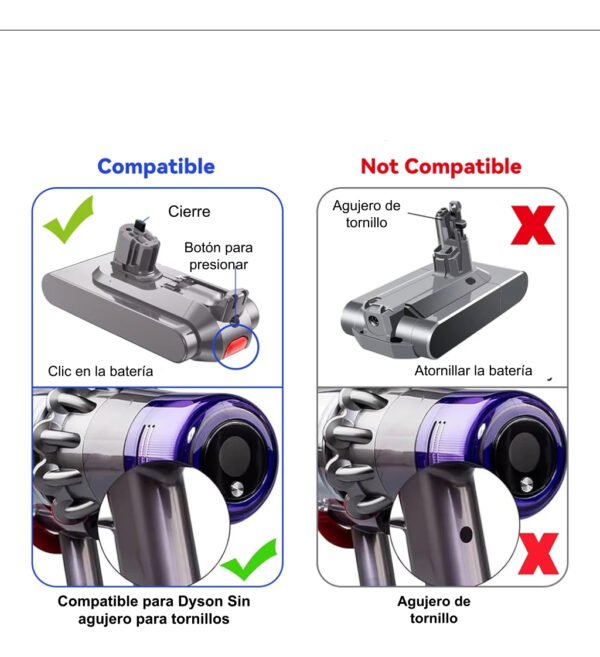 Compatible

Cierre

Botón para presionar

Clic en la batería

Compatible para Dyson Sin agujero para tornillos

Not Compatible

Agujero de tornillo

Atornillar la batería

Agujero de tornillo